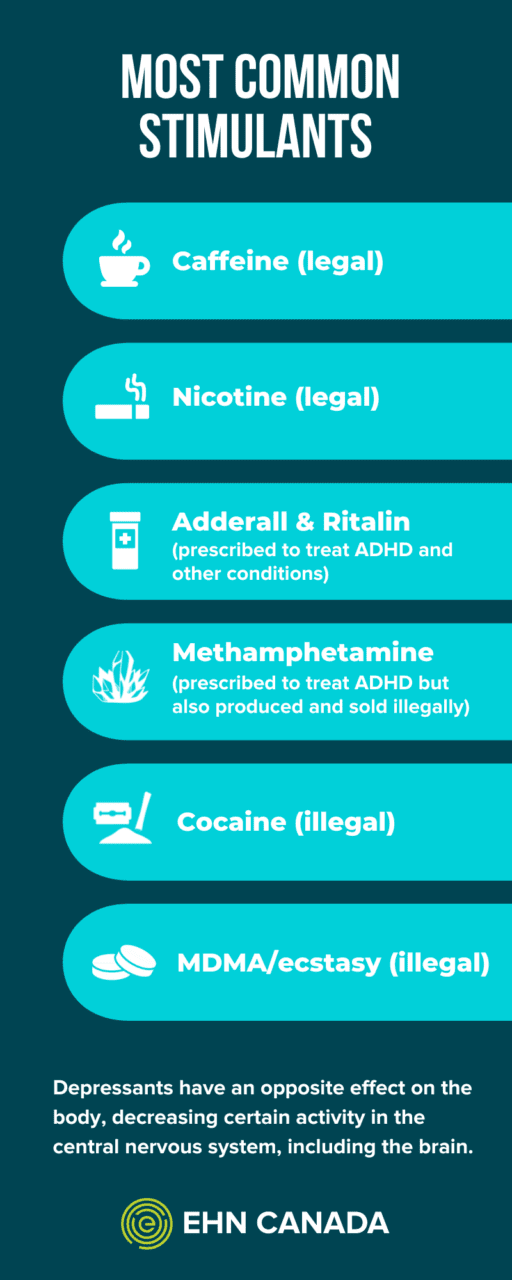 MOST COMMON STIMULANTS

Caffeine (legal)

Nicotine (legal)

Adderall & Ritalin
(prescribed to treat ADHD and other conditions)

Methamphetamine
(prescribed to treat ADHD but also produced and sold illegally)

Cocaine (illegal)

MDMA/ecstasy (illegal)

Depressants have an opposite effect on the body, decreasing certain activity in the central nervous system, including the brain.

EHN CANADA